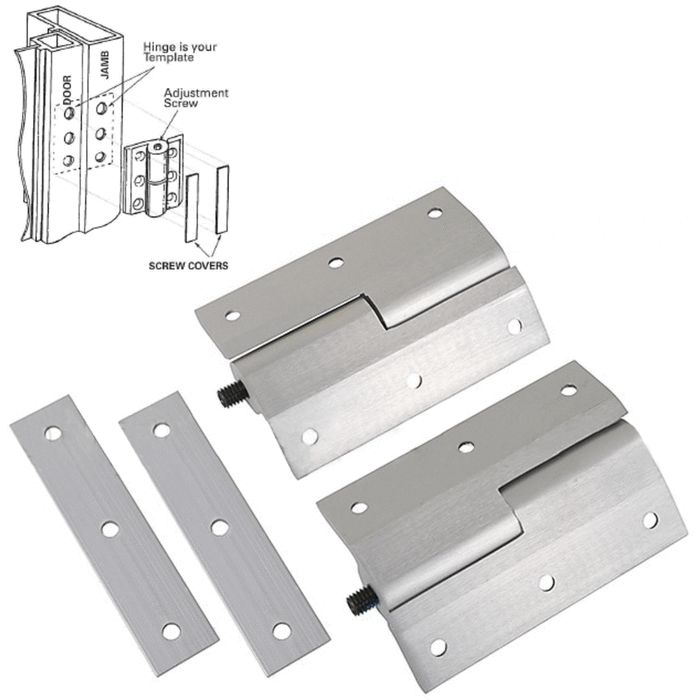 Hinge is your Template

DOOR

JAMB

Adjustment Screw

SCREW COVERS